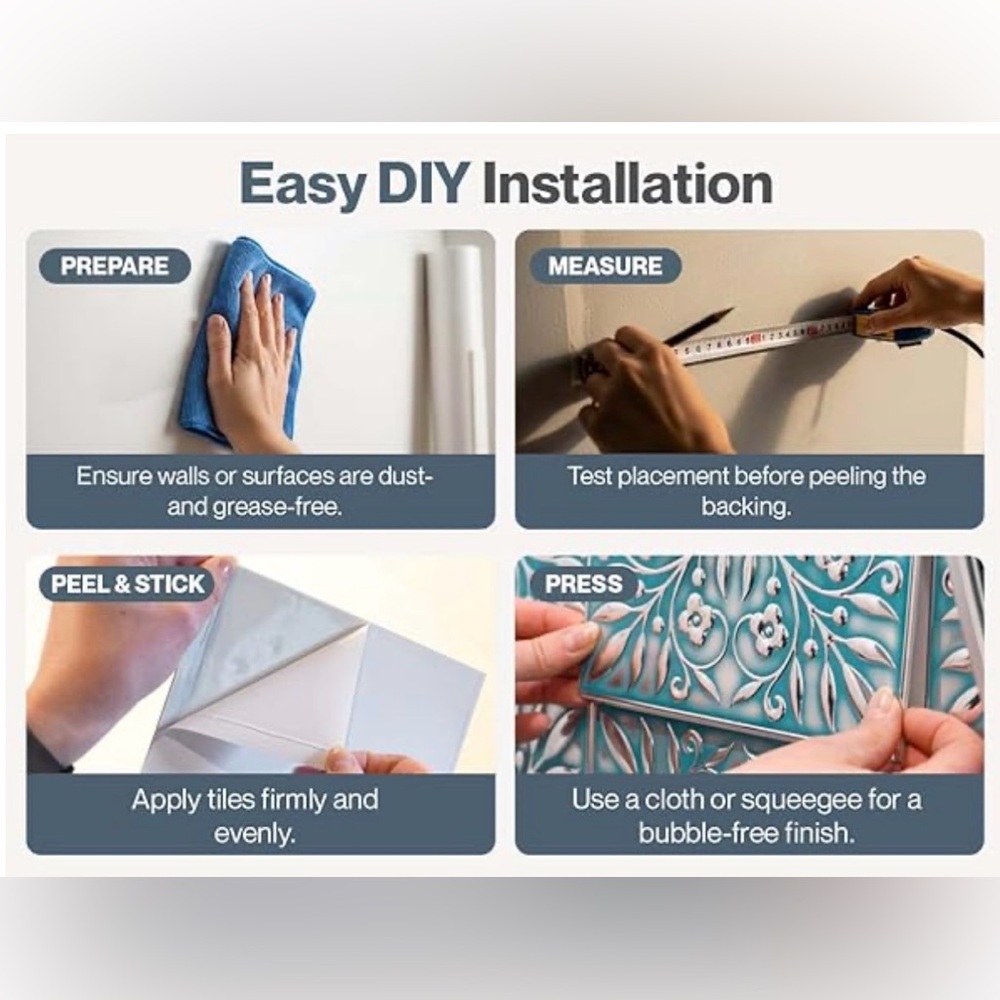 Easy DIY Installation

PREPARE

Ensure walls or surfaces are dust- and grease-free.

MEASURE

Test placement before peeling the backing.

PEEL & STICK

Apply tiles firmly and evenly.

PRESS

Use a cloth or squeegee for a bubble-free finish.